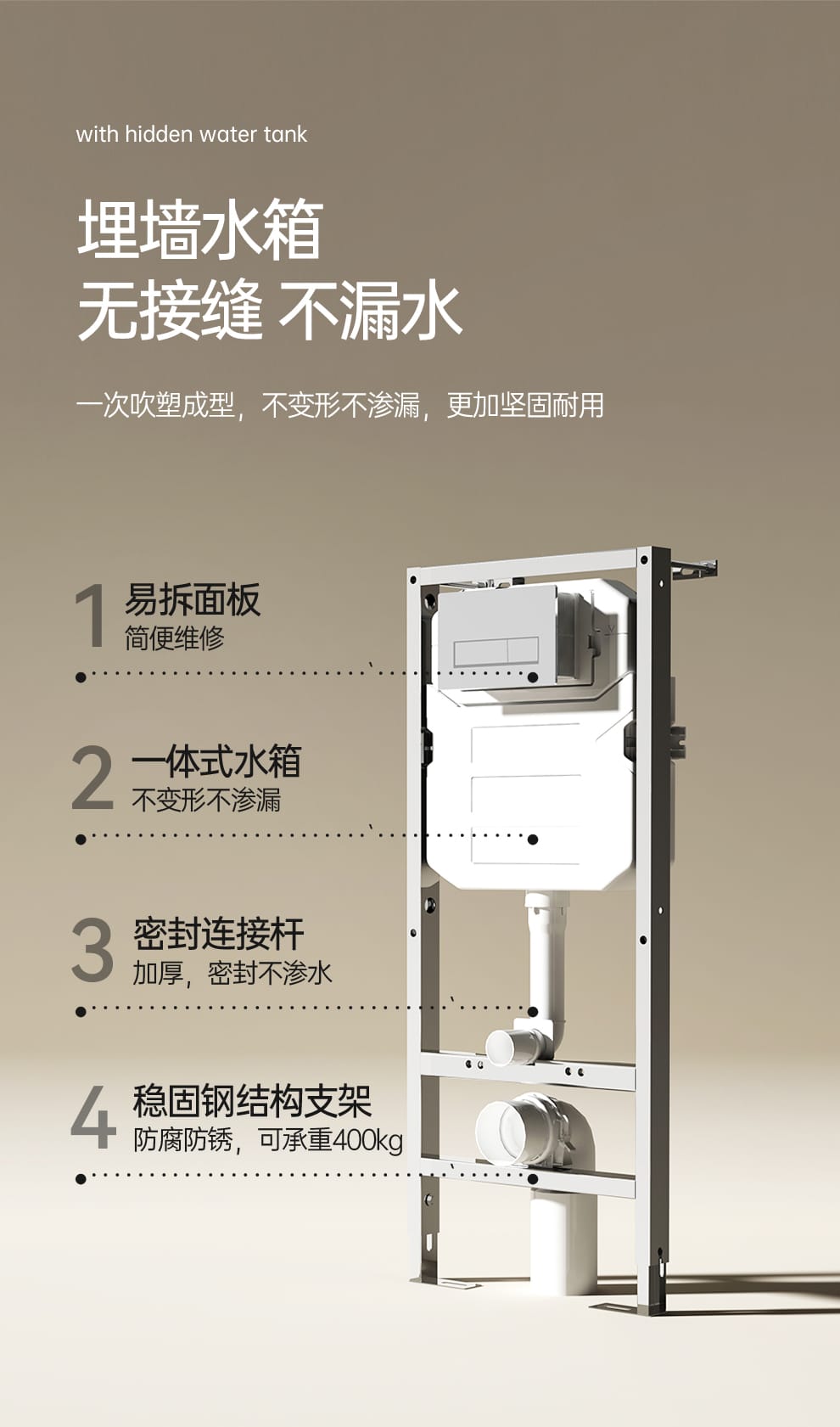 with hidden water tank

埋墙水箱
无接缝 不漏水

一次吹塑成型，不变形不渗漏，更加坚固耐用

1 易拆面板
简便维修

2 一体式水箱
不变形不渗漏

3 密封连接杆
加厚，密封不渗水

4 稳固钢结构支架
防腐防锈，可承重400kg