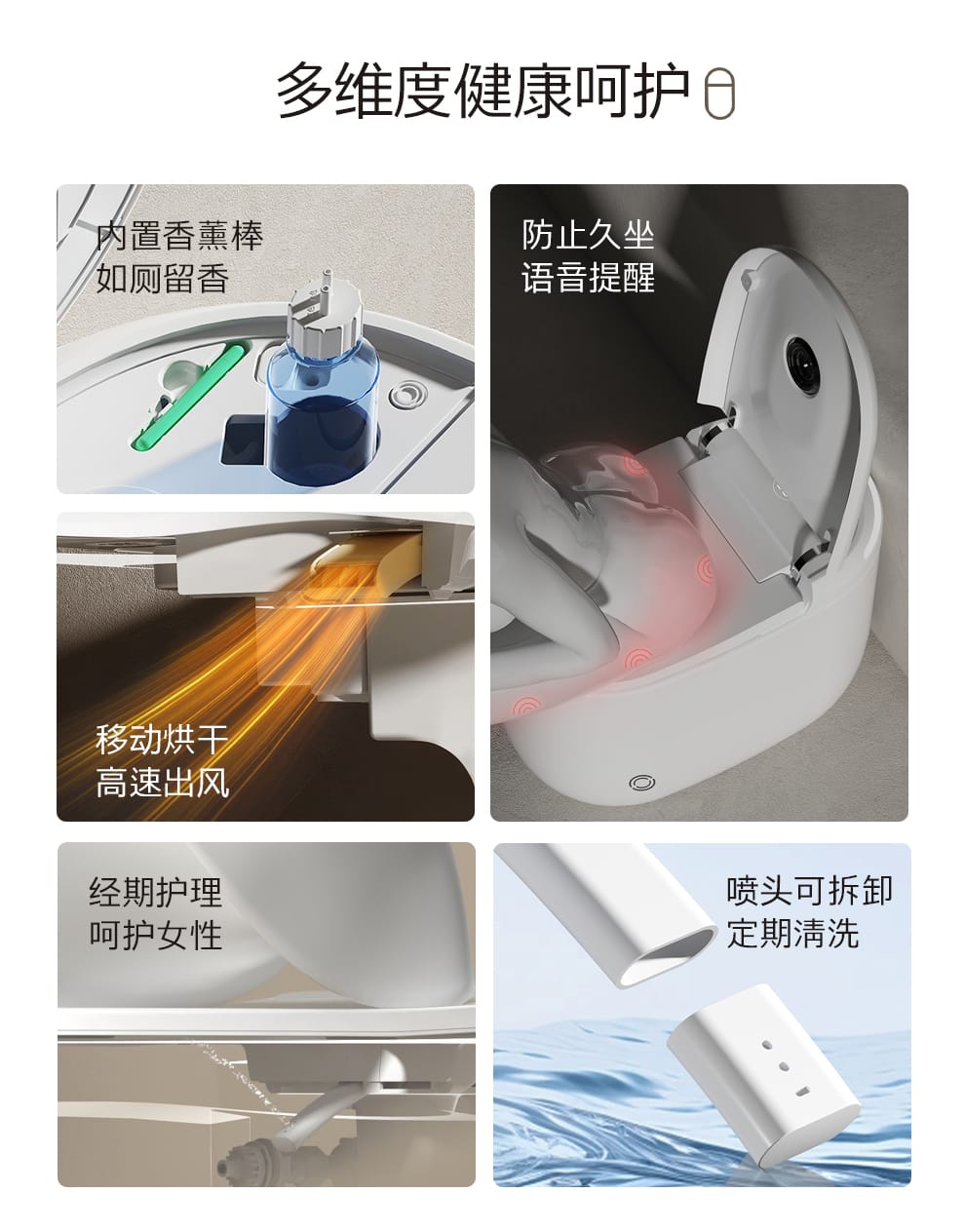 多维度健康呵护

内置香薰棒
如厕留香

防止久坐
语音提醒

移动烘干
高速出风

经期护理
呵护女性

喷头可拆卸
定期清洗