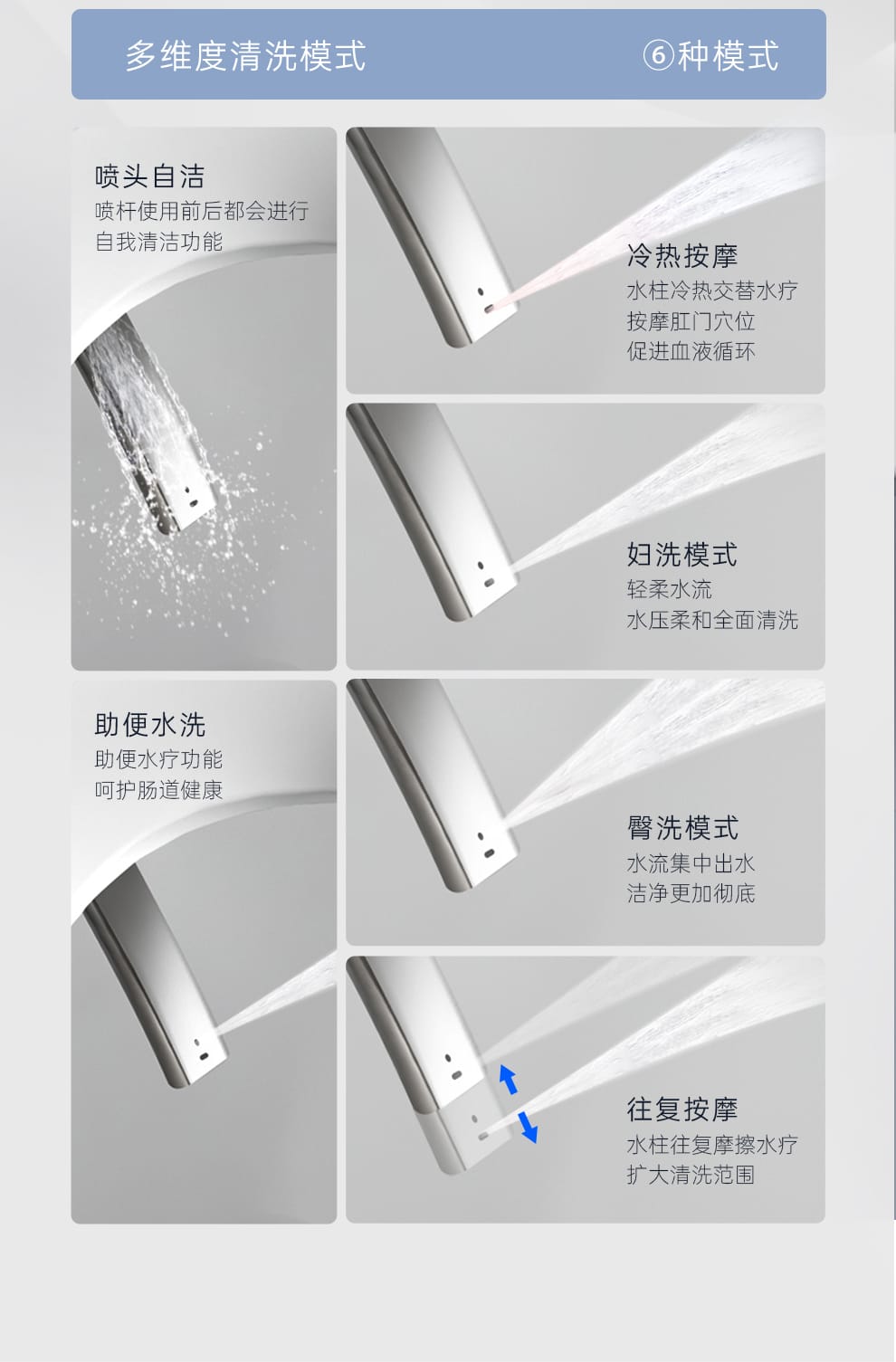 多维度清洗模式

⑥种模式

喷头自洁
喷杆使用前后都会进行自我清洁功能

冷热按摩
水柱冷热交替水疗
按摩肛门穴位
促进血液循环

妇洗模式
轻柔水流
水压柔和全面清洗

助便水洗
助便水疗功能
呵护肠道健康

臀洗模式
水流集中出水
洁净更加彻底

往复按摩
水柱往复摩擦水疗
扩大清洗范围