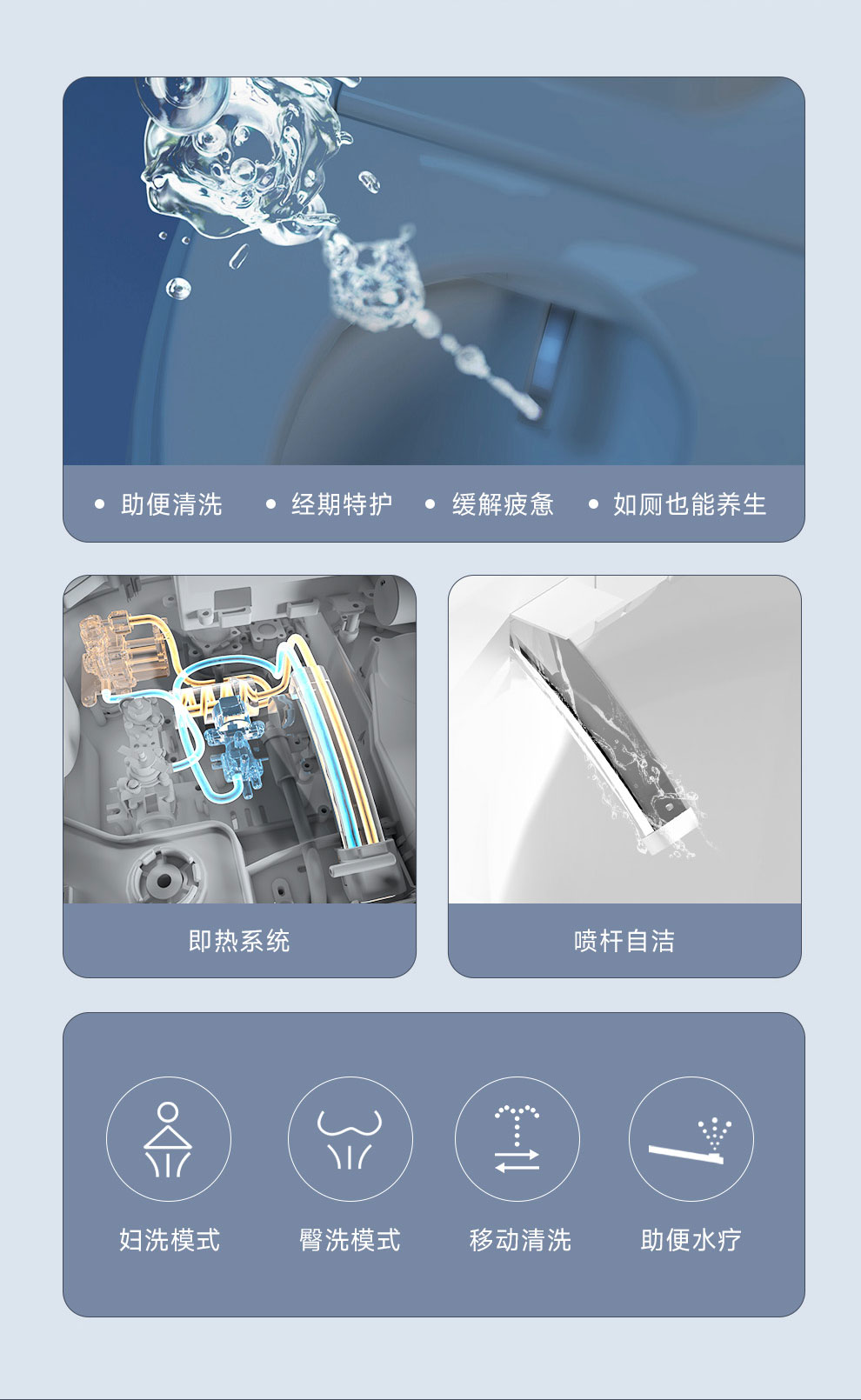 • 助便清洗 • 经期特护 • 缓解疲惫 • 如厕也能养生

即热系统

喷杆自洁

妇洗模式

臀洗模式

移动清洗

助便水疗