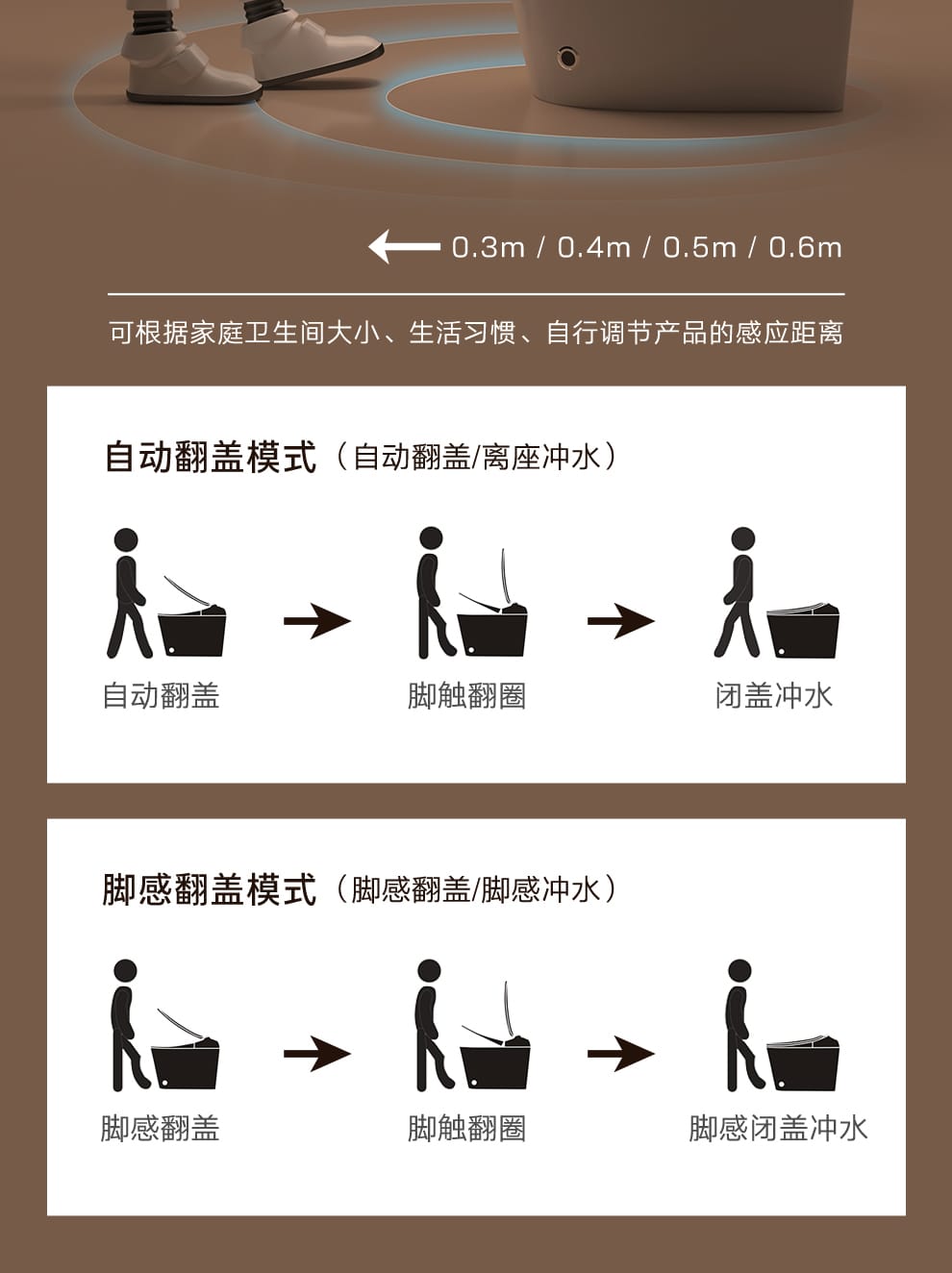 0.3m / 0.4m / 0.5m / 0.6m

可根据家庭卫生间大小、生活习惯、自行调节产品的感应距离

自动翻盖模式（自动翻盖/离座冲水）

自动翻盖　　脚触翻圈　　闭盖冲水

脚感翻盖模式（脚感翻盖/脚感冲水）

脚感翻盖　　脚触翻圈　　脚感闭盖冲水